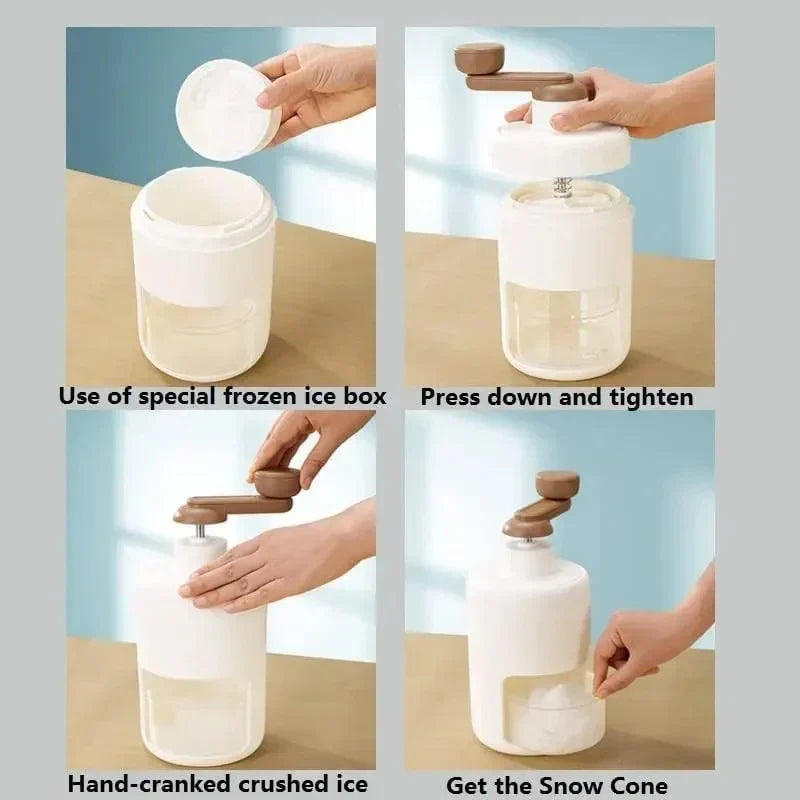 Use of special frozen ice box

Press down and tighten

Hand-cranked crushed ice

Get the Snow Cone