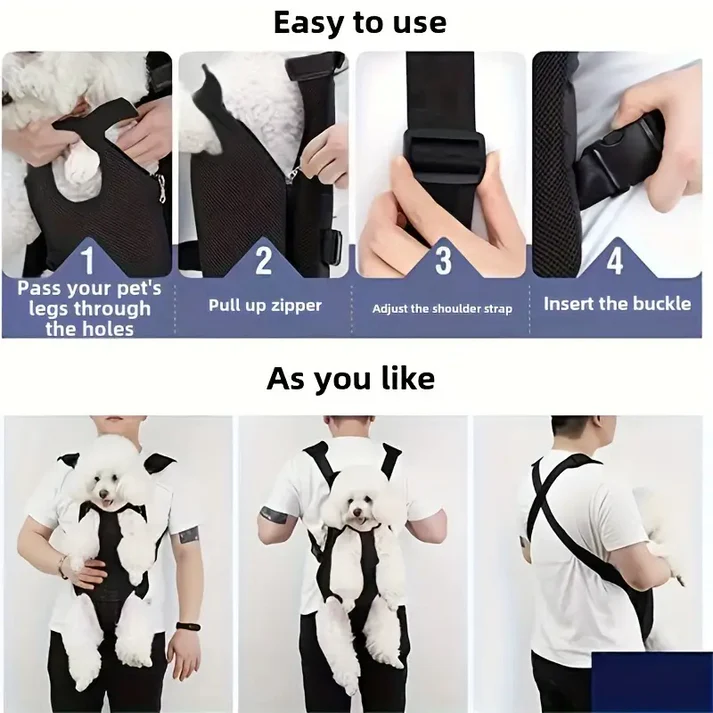 Easy to use

1
Pass your pet's legs through the holes

2
Pull up zipper

3
Adjust the shoulder strap

4
Insert the buckle

As you like