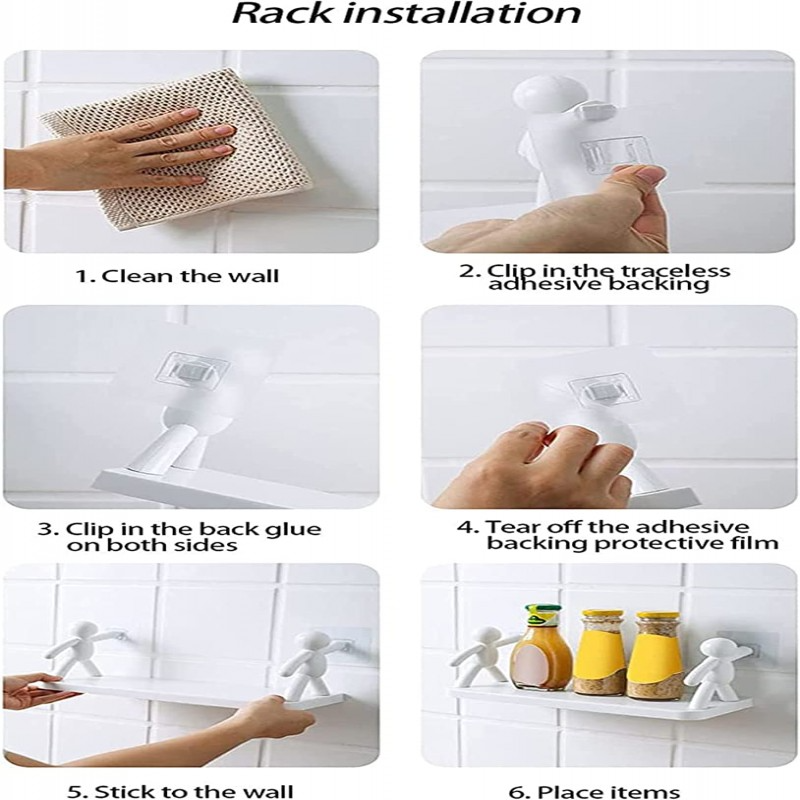 Rack installation

1. Clean the wall

2. Clip in the traceless adhesive backing

3. Clip in the back glue on both sides

4. Tear off the adhesive backing protective film

5. Stick to the wall

6. Place items